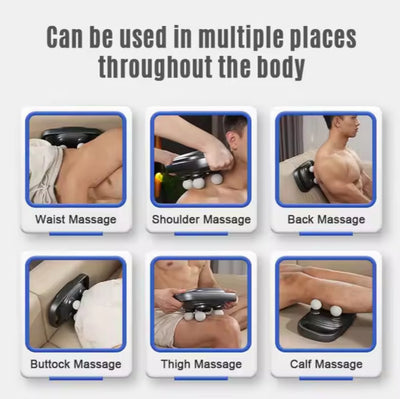 Can be used in multiple places throughout the body

Waist Massage

Shoulder Massage

Back Massage

Buttock Massage

Thigh Massage

Calf Massage