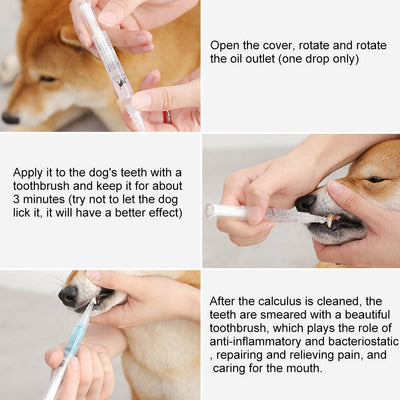 Open the cover, rotate and rotate the oil outlet (one drop only)

Apply it to the dog's teeth with a toothbrush and keep it for about 3 minutes (try not to let the dog lick it, it will have a better effect)

After the calculus is cleaned, the teeth are smeared with a beautiful toothbrush, which plays the role of anti-inflammatory and bacteriostatic , repairing and relieving pain, and caring for the mouth.