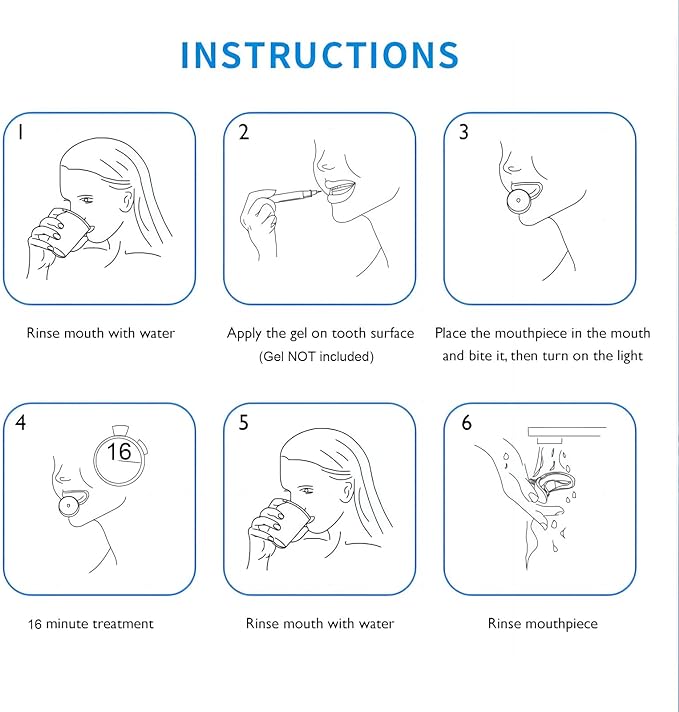 INSTRUCTIONS

1

Rinse mouth with water

2

Apply the gel on tooth surface (Gel NOT included)

3

Place the mouthpiece in the mouth and bite it, then turn on the light

4

16

16 minute treatment

5

Rinse mouth with water

6

Rinse mouthpiece