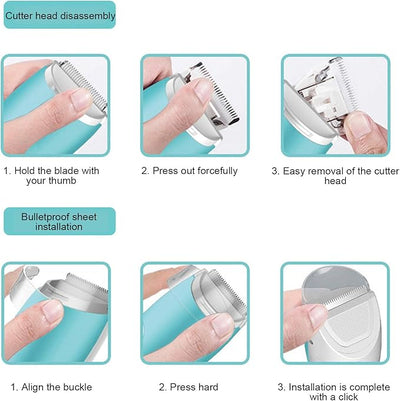 Cutter head disassembly

1. Hold the blade with your thumb

2. Press out forcefully

3. Easy removal of the cutter head

Bulletproof sheet installation

1. Align the buckle

2. Press hard

3. Installation is complete with a click